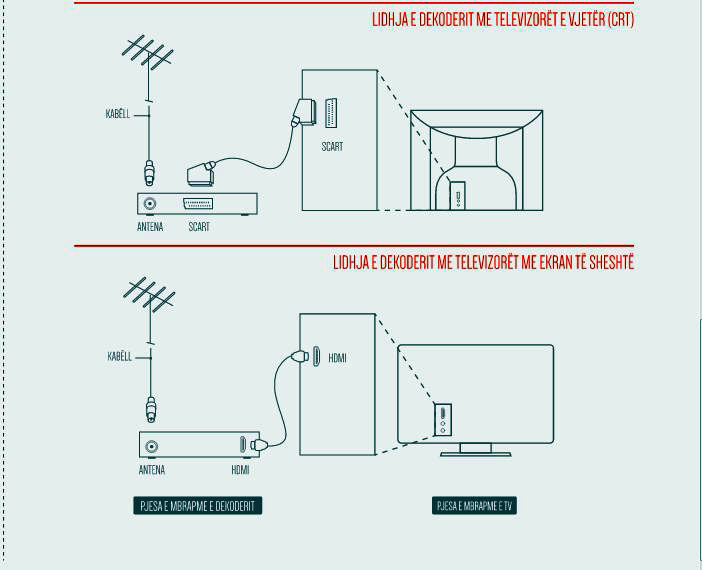 LIDHJA E DEKODERIT ME TELEVIZORËT E VJETËR (CRT)

KABËLL

SCART

ANTENA

SCART

LIDHJA E DEKODERIT ME TELEVIZORËT ME EKRAN TË SHESHTË

KABËLL

HDMI

ANTENA

HDMI

PJESA E MBRAPME E DEKODERIT

PJESA E MBRAPME E TV